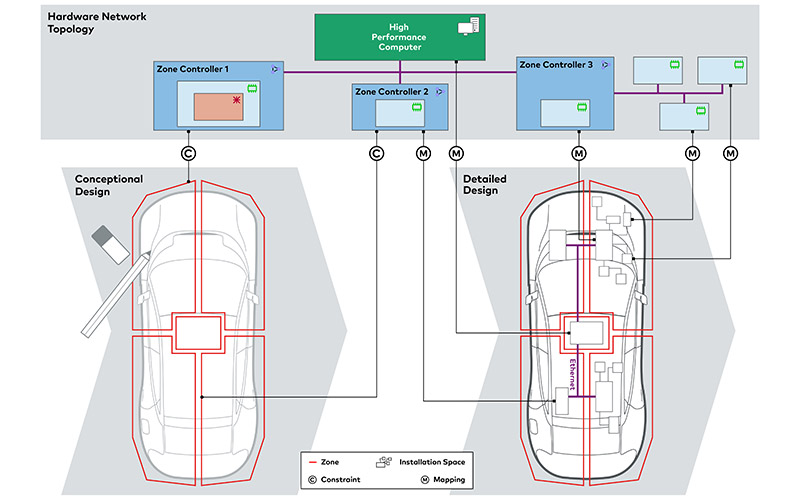 Hardware Network Topology

High Performance Computer

Zone Controller 1

Zone Controller 2

Zone Controller 3

C C M M M M M

Conceptional Design

Detailed Design

Ethernet

Zone

Installation Space

C Constraint

M Mapping